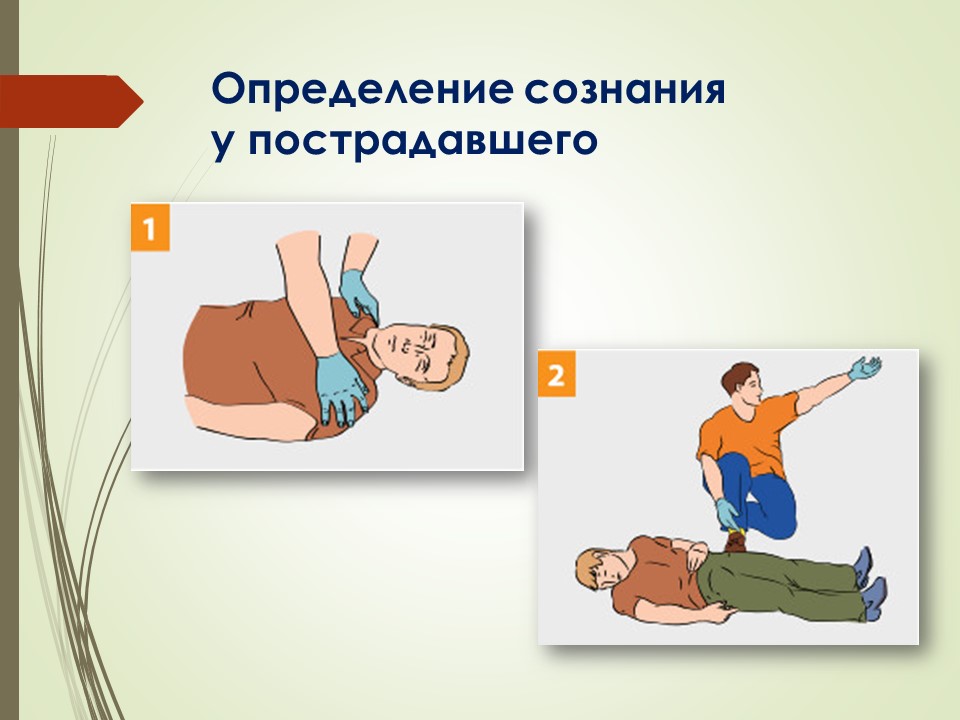 Определение сознания у пострадавшего

1

2