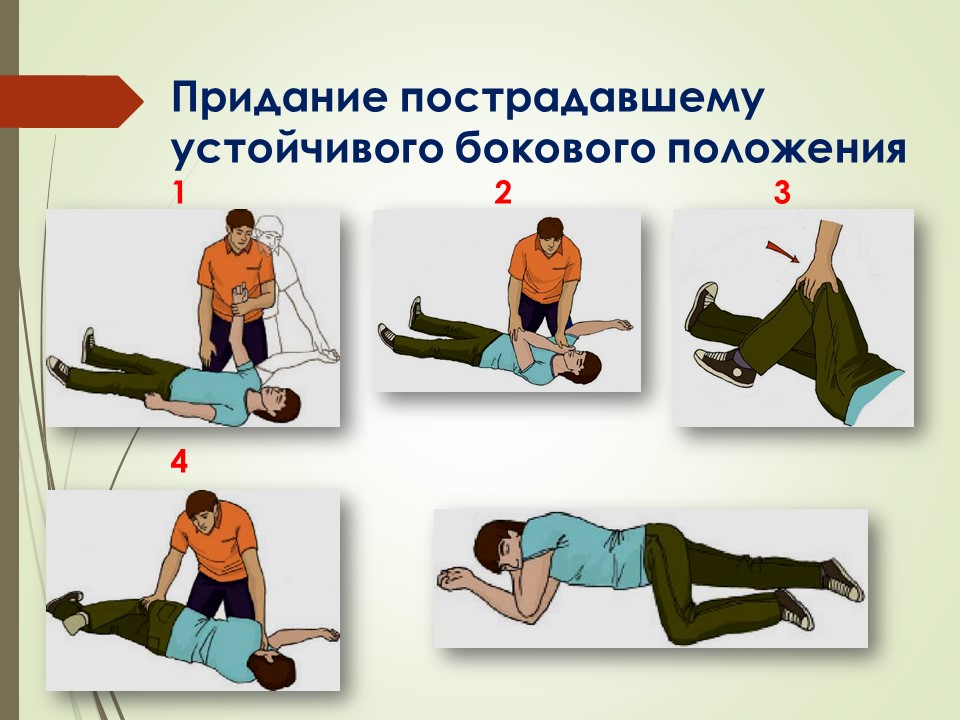 Придание пострадавшему устойчивого бокового положения

1

2

3

4