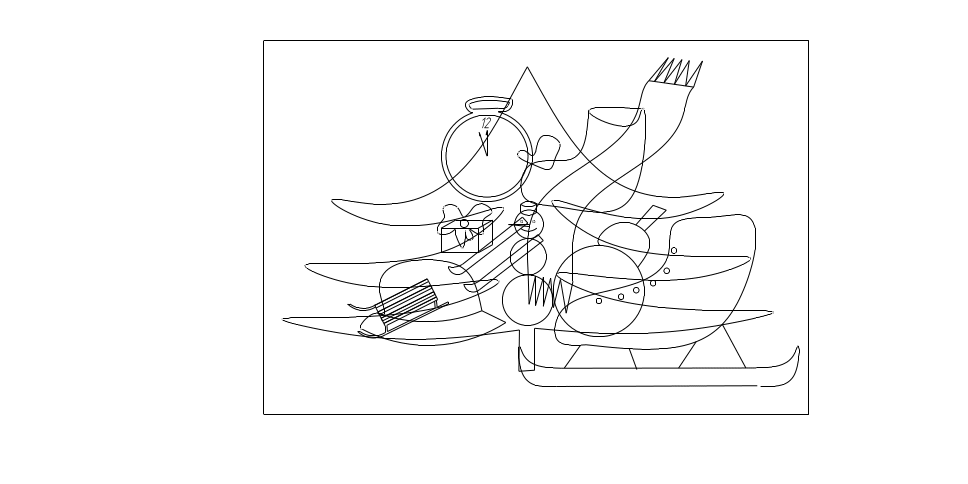 12