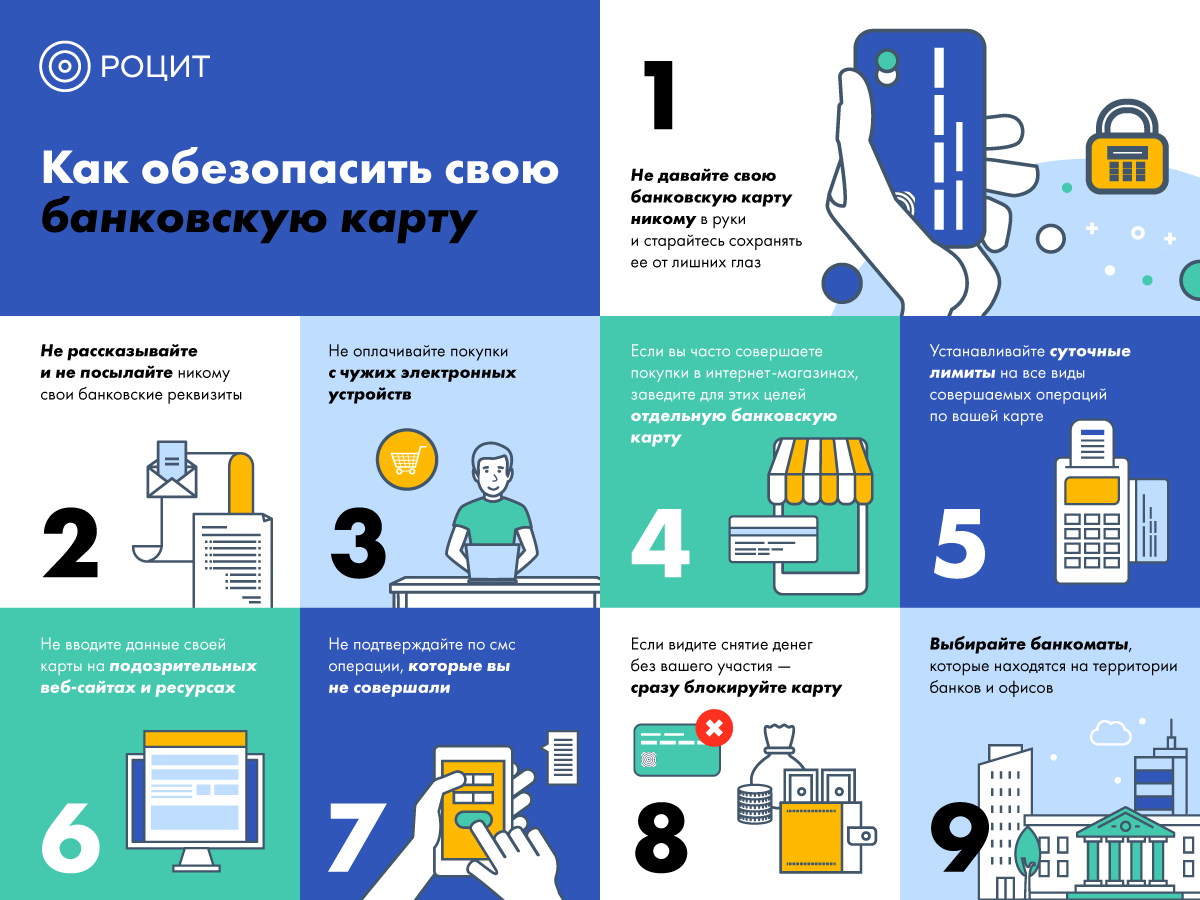 РОЦИТ

Как обезопасить свою банковскую карту

1

Не давайте свою банковскую карту никому в руки и старайтесь сохранять ее от лишних глаз

Не рассказывайте и не посылайте никому свои банковские реквизиты

2

Не оплачивайте покупки с чужих электронных устройств

3

Если вы часто совершаете покупки в интернет-магазинах, заведите для этих целей отдельную банковскую карту

4

Устанавливайте суточные лимиты на все виды совершаемых операций по вашей карте

5

Не вводите данные своей карты на подозрительных веб-сайтах и ресурсах

6

Не подтверждайте по смс операции, которые вы не совершали

7

Если видите снятие денег без вашего участия — сразу блокируйте карту

8

Выбирайте банкоматы, которые находятся на территории банков и офисов

9