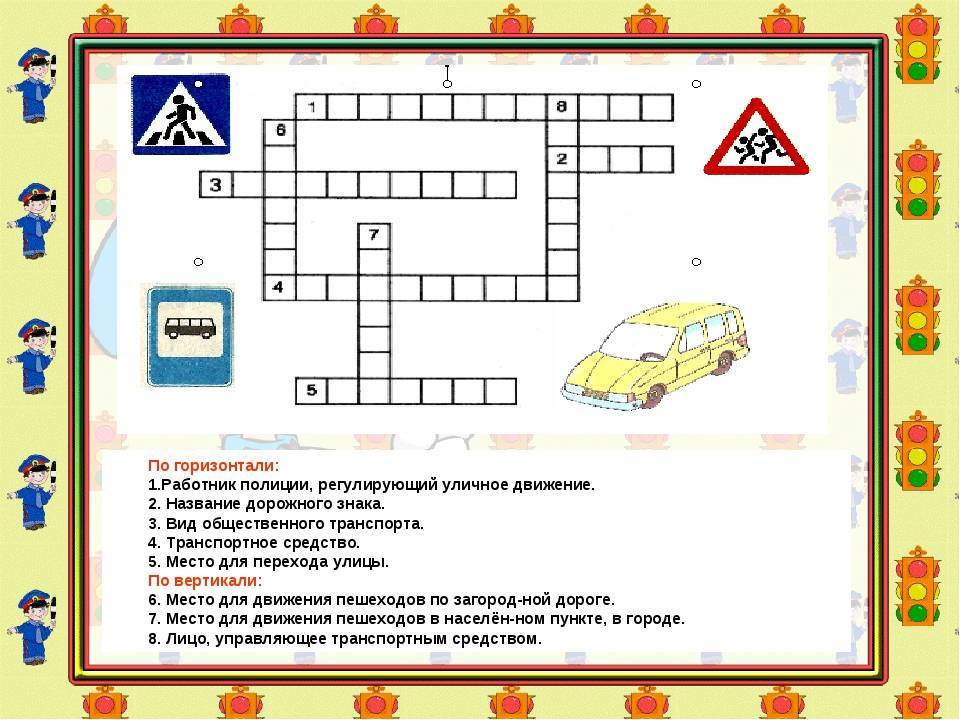 1
8
6
2
3
7
4
5

По горизонтали:
1.Работник полиции, регулирующий уличное движение.
2. Название дорожного знака.
3. Вид общественного транспорта.
4. Транспортное средство.
5. Место для перехода улицы.
По вертикали:
6. Место для движения пешеходов по загород-ной дороге.
7. Место для движения пешеходов в населён-ном пункте, в городе.
8. Лицо, управляющее транспортным средством.