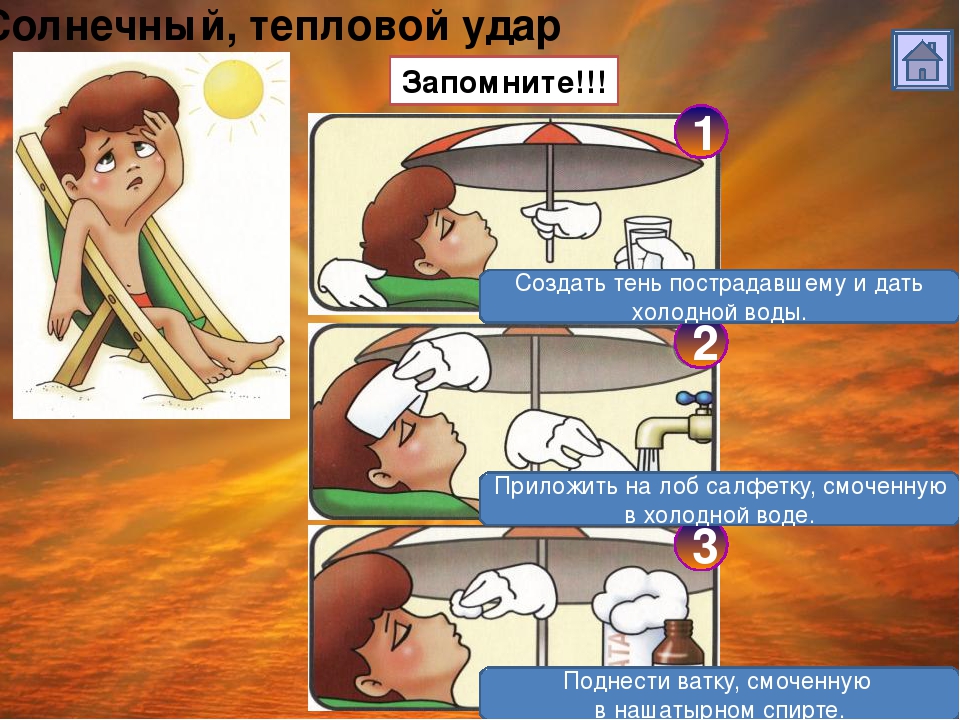 Солнечный, тепловой удар

Запомните!!!

1

Создать тень пострадавшему и дать холодной воды.

2

Приложить на лоб салфетку, смоченную в холодной воде.

3

ВАТА

Поднести ватку, смоченную в нашатырном спирте.