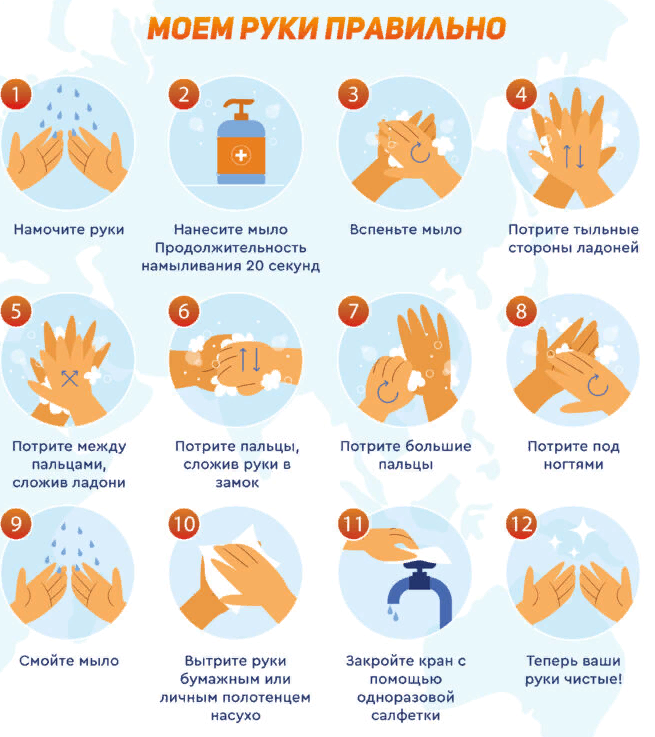 МОЕМ РУКИ ПРАВИЛЬНО

1
Намочите руки

2
Нанесите мыло Продолжительность намыливания 20 секунд

3
Вспеньте мыло

4
Потрите тыльные стороны ладоней

5
Потрите между пальцами, сложив ладони

6
Потрите пальцы, сложив руки в замок

7
Потрите большие пальцы

8
Потрите под ногтями

9
Смойте мыло

10
Вытрите руки бумажным или личным полотенцем насухо

11
Закройте кран с помощью одноразовой салфетки

12
Теперь ваши руки чистые!