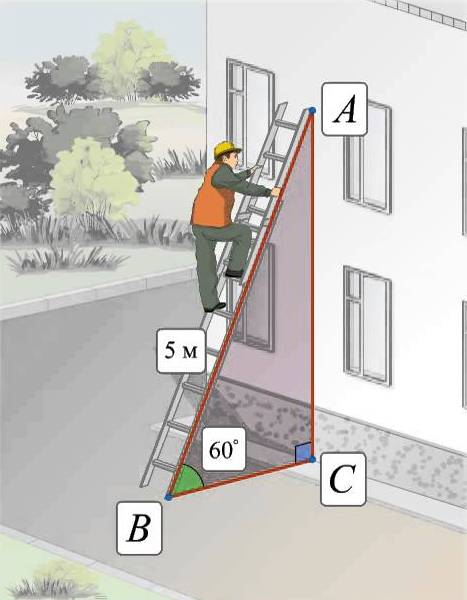 $A$

5 м

$60^\circ$

$C$

$B$