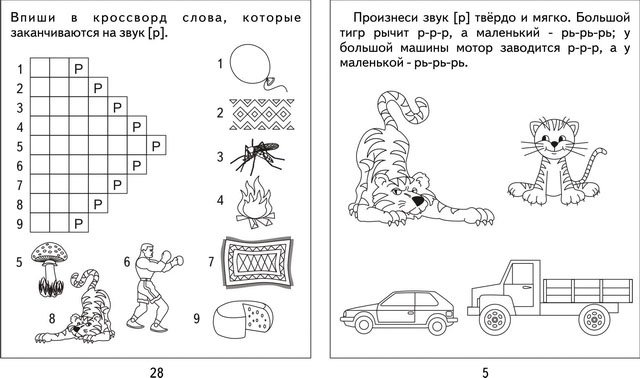 Впиши в кроссворд слова, которые заканчиваются на звук [р].

1 Р
2 Р
3 Р
4 Р
5 Р
6 Р
7 Р
8 Р
9 Р

1
2
3
4
5
6
7
8
9

28

Произнеси звук [р] твёрдо и мягко. Большой тигр рычит р-р-р, а маленький - рь-рь-рь; у большой машины мотор заводится р-р-р, а у маленькой - рь-рь-рь.

5