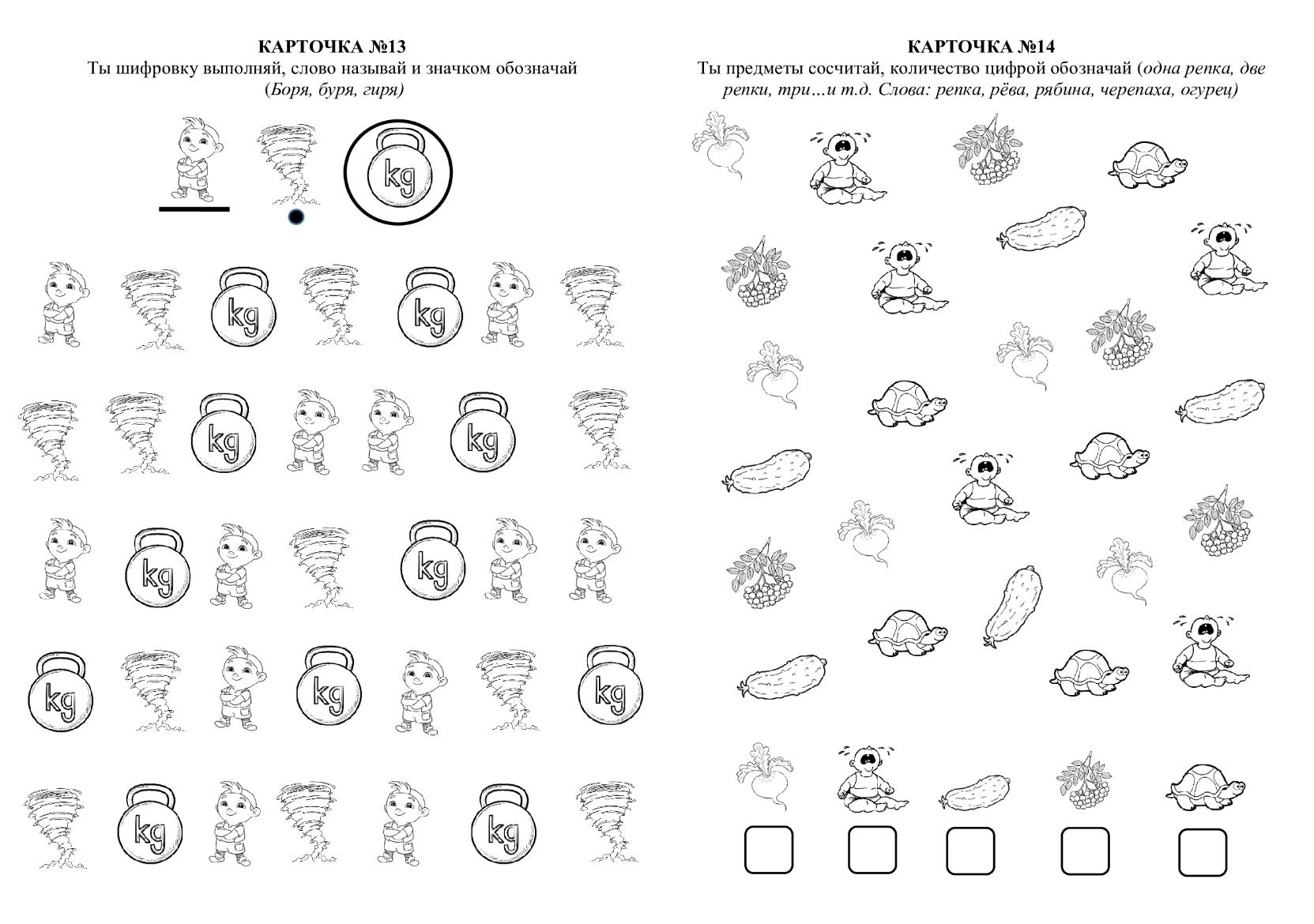 КАРТОЧКА №13
Ты шифровку выполняй, слово называй и значком обозначай (Боря, буря, гиря)

kg

kg kg

kg kg

kg kg

kg kg kg

kg kg

КАРТОЧКА №14
Ты предметы сосчитай, количество цифрой обозначай (одна репка, две репки, три…и т.д. Слова: репка, рёва, рябина, черепаха, огурец)