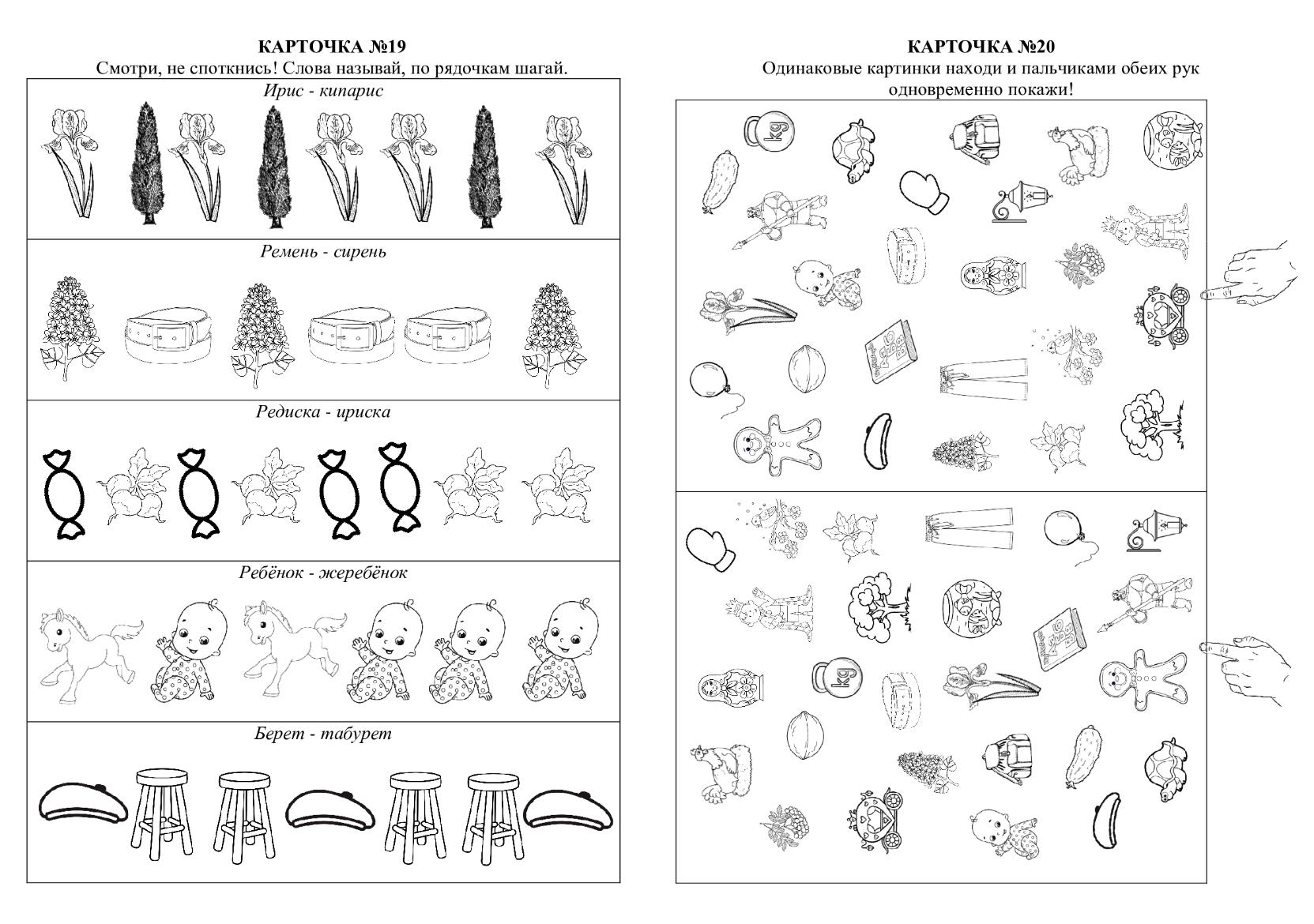 КАРТОЧКА №19
Смотри, не споткнись! Слова называй, по рядочкам шагай.

Ирис - кипарис

Ремень - сирень

Редиска - ириска

Ребёнок - жеребёнок

Берет - табурет

КАРТОЧКА №20
Одинаковые картинки находи и пальчиками обеих рук одновременно покажи!

kg

kg