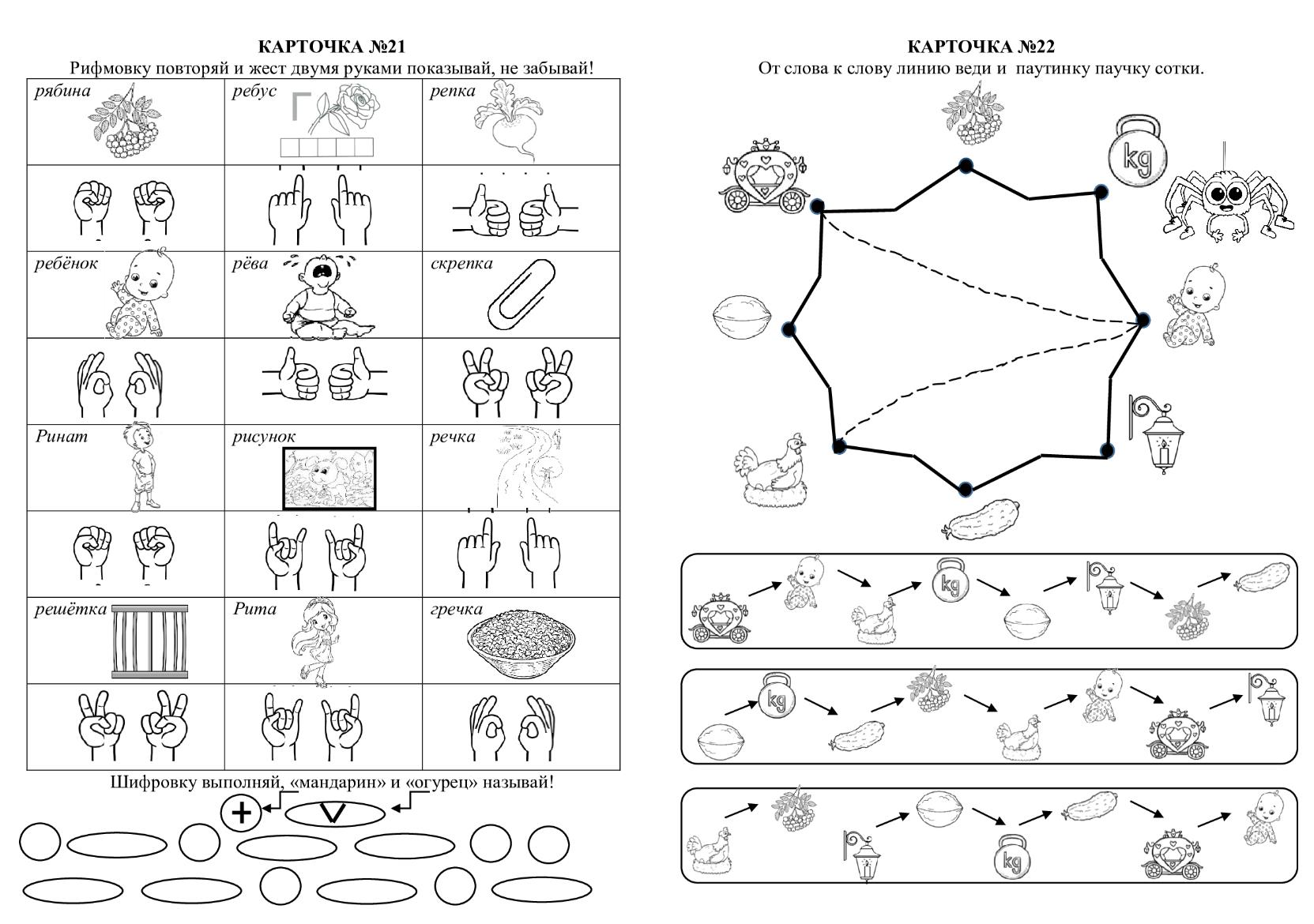 КАРТОЧКА №21
Рифмовку повторяй и жест двумя руками показывай, не забывай!

| рябина | ребус Г | репка |
|---|---|---|
| | | |
| ребёнок | рёва | скрепка |
| | | |
| Ринат | рисунок | речка |
| | | |
| решётка | Рита | гречка |
| | | |

Шифровку выполняй, «мандарин» и «огурец» называй!

+ V

КАРТОЧКА №22
От слова к слову линию веди и паутинку паучку сотки.

kg

kg

kg

kg