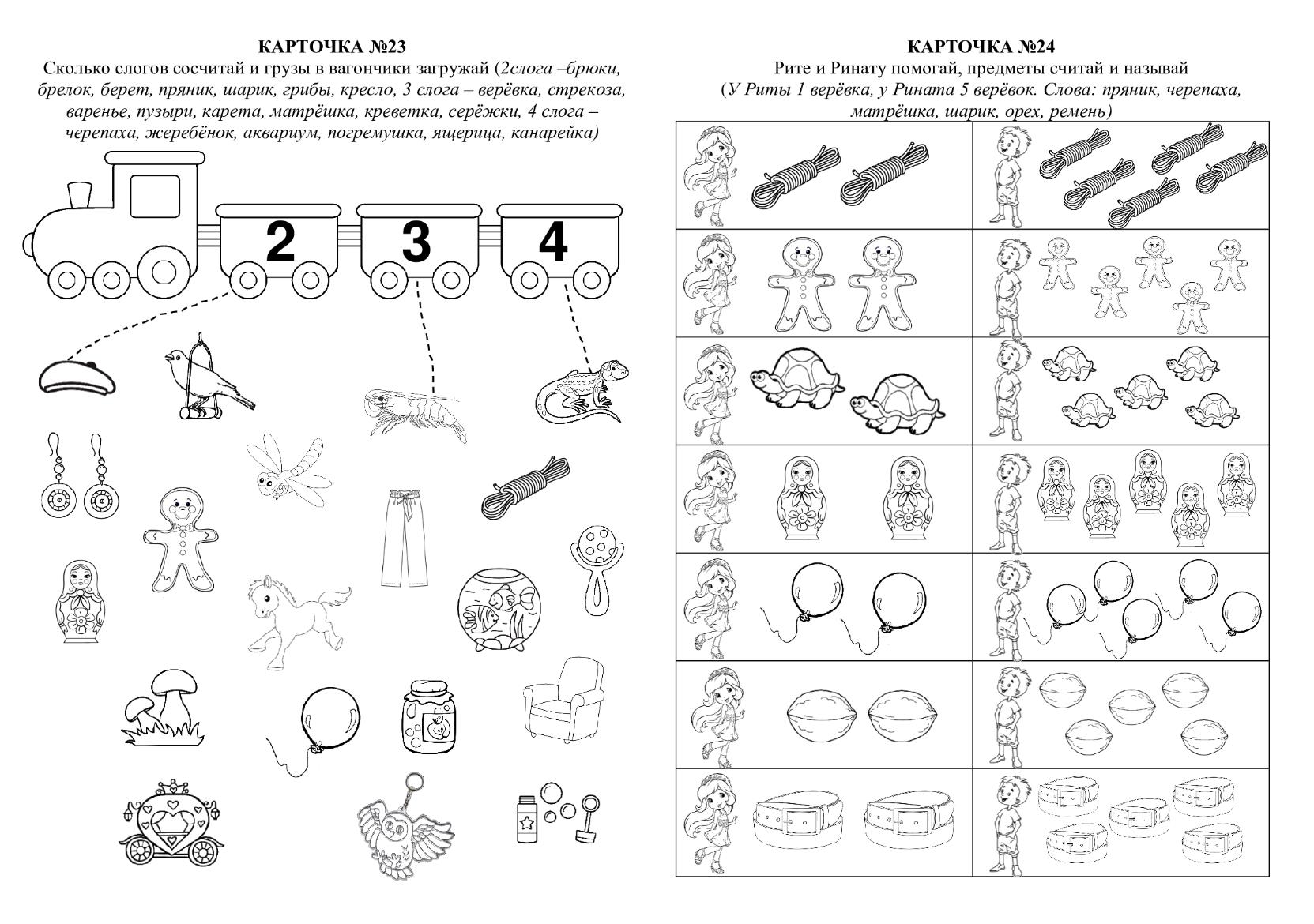 КАРТОЧКА №23

Сколько слогов сосчитай и грузы в вагончики загружай (2слога –брюки, брелок, берет, пряник, шарик, грибы, кресло, 3 слога – верёвка, стрекоза, варенье, пузыри, карета, матрёшка, креветка, серёжки, 4 слога – черепаха, жеребёнок, аквариум, погремушка, ящерица, канарейка)

2

3

4

КАРТОЧКА №24

Рите и Ринату помогай, предметы считай и называй (У Риты 1 верёвка, у Рината 5 верёвок. Слова: пряник, черепаха, матрёшка, шарик, орех, ремень)