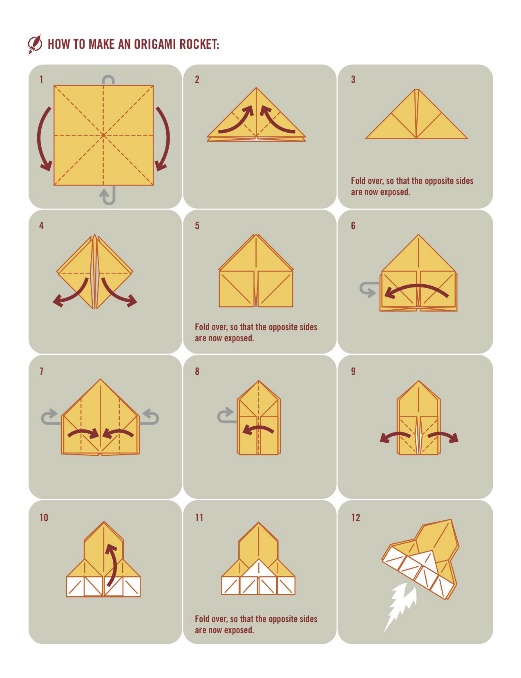 HOW TO MAKE AN ORIGAMI ROCKET:

1

2

3

Fold over, so that the opposite sides are now exposed.

4

5

Fold over, so that the opposite sides are now exposed.

6

7

8

9

10

11

Fold over, so that the opposite sides are now exposed.

12