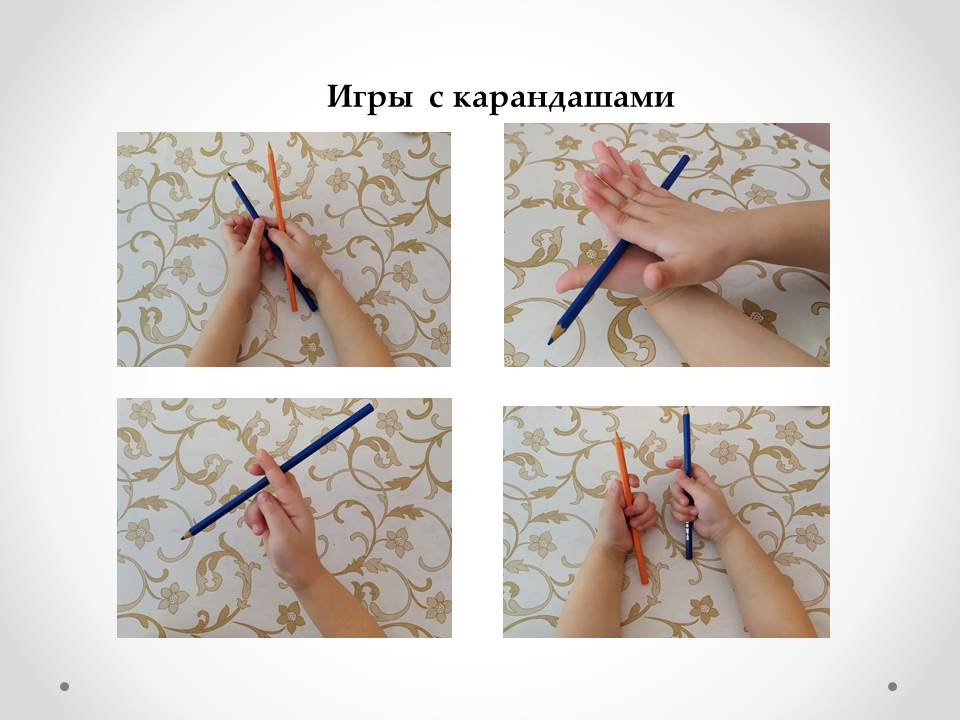 Игры с карандашами