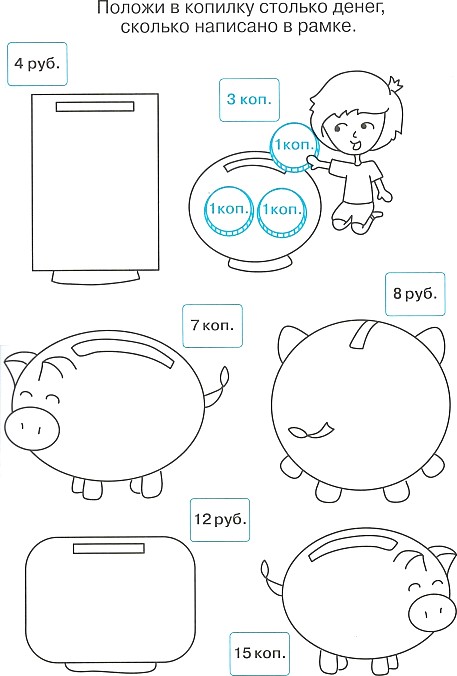 Положи в копилку столько денег, сколько написано в рамке.

4 руб.

3 коп.

1коп.

1коп.

1коп.

8 руб.

7 коп.

12 руб.

15 коп.