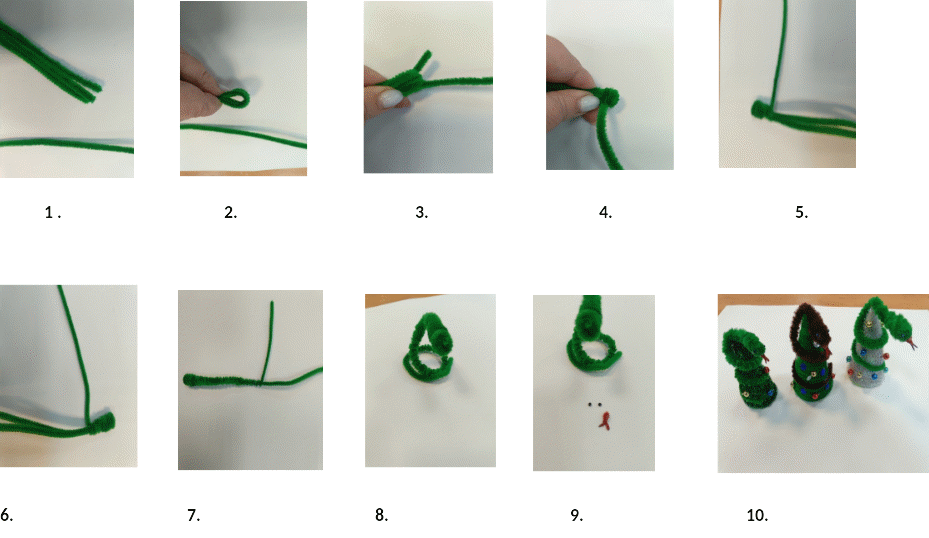 1 .

2.

3.

4.

5.

6.

7.

8.

9.

10.