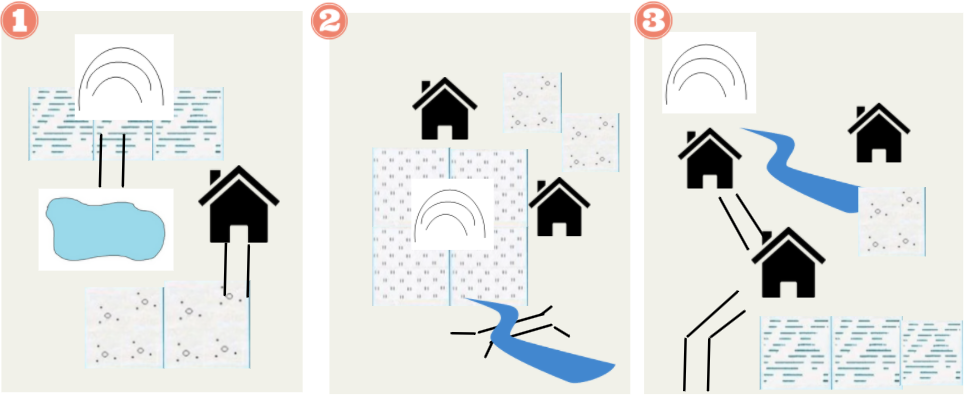 1

2

3