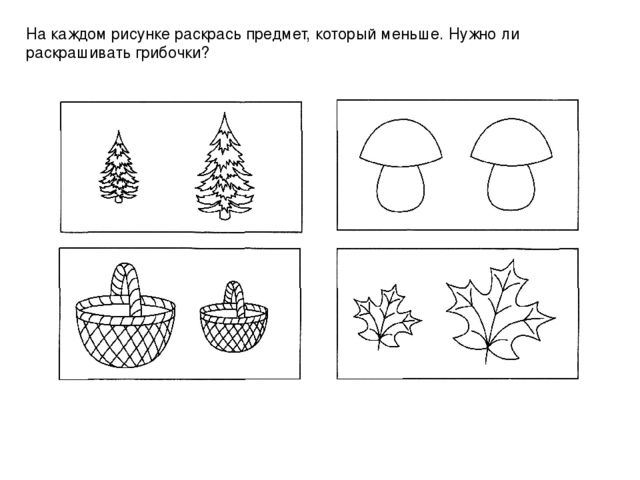 На каждом рисунке раскрась предмет, который меньше. Нужно ли раскрашивать грибочки?