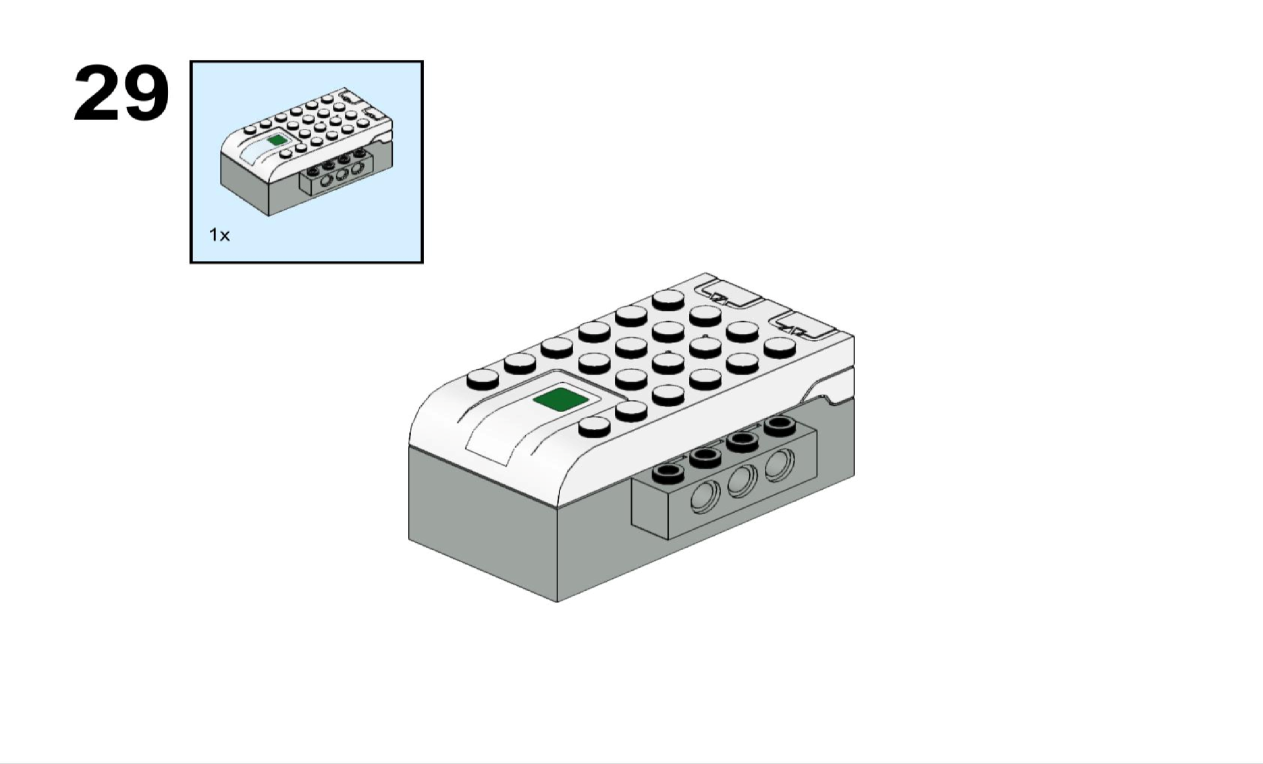 29

1x