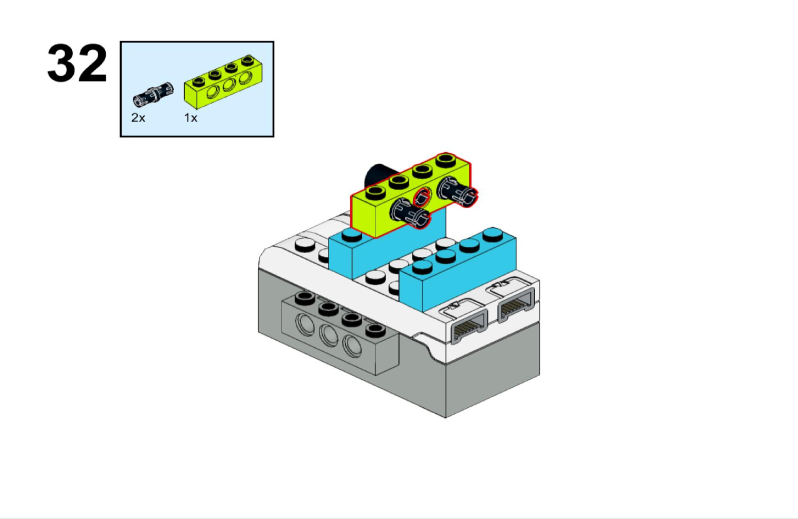 32

2x

1x