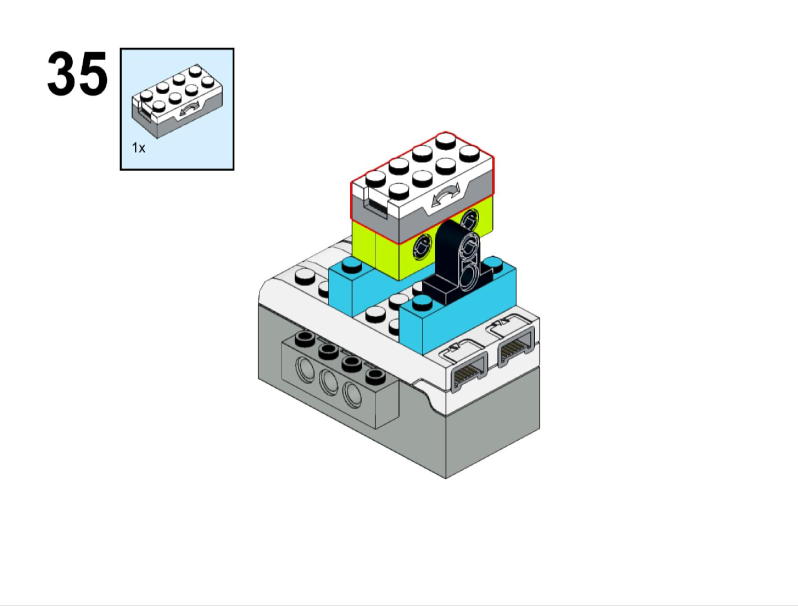 35

1x