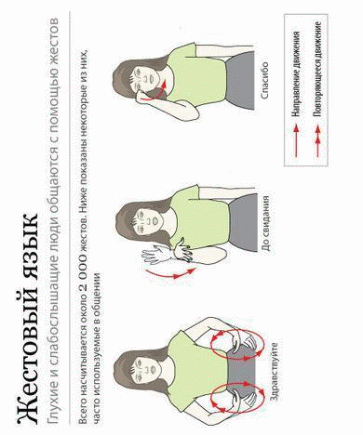 Жестовый язык

Глухие и слабослышащие люди общаются с помощью жестов

Всего насчитывается около 2 000 жестов. Ниже показаны некоторые из них, часто используемые в общении

Здравствуйте

До свидания

Спасибо

Направление движения

Повторяющееся движение