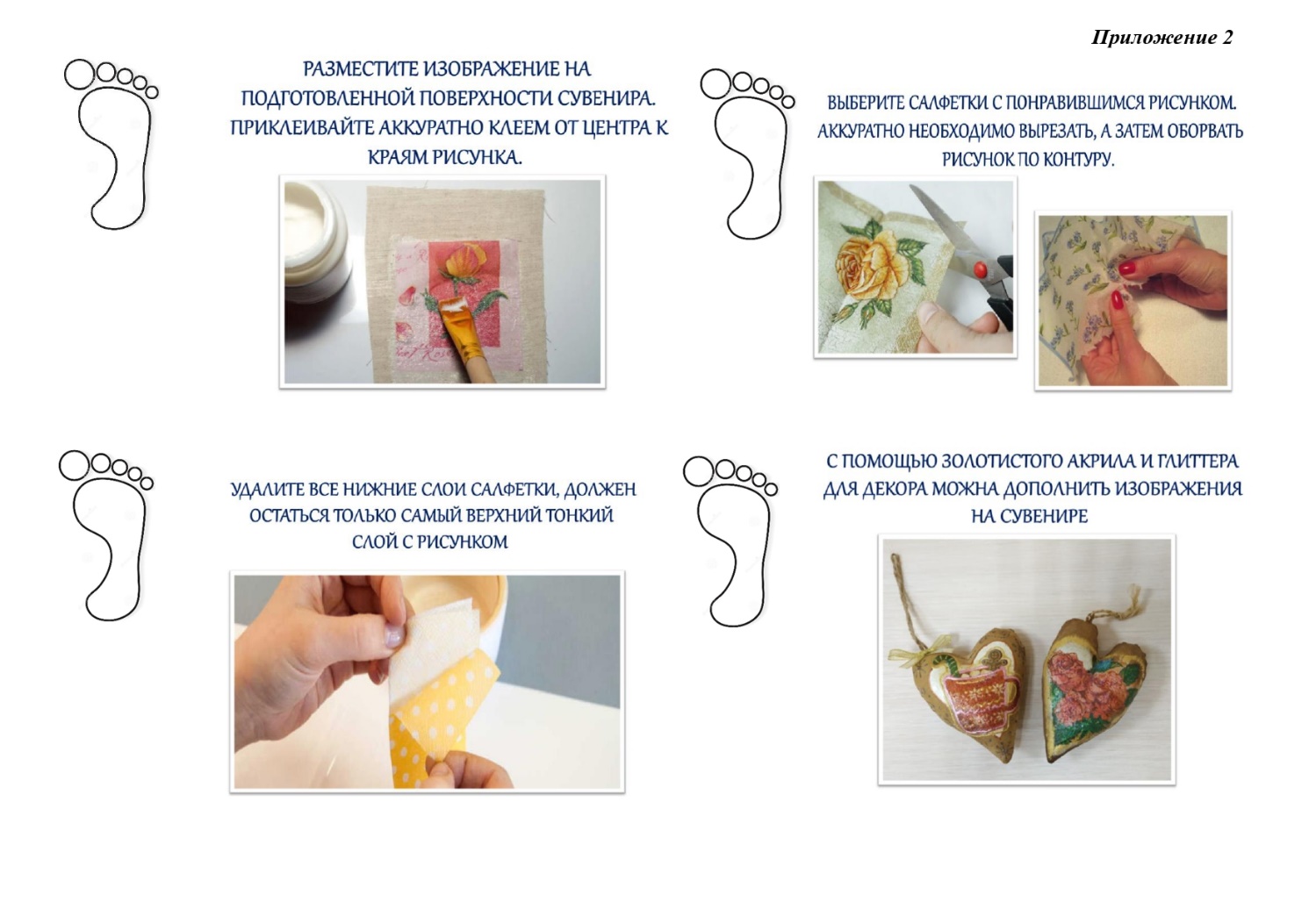 Приложение 2

РАЗМЕСТИТЕ ИЗОБРАЖЕНИЕ НА ПОДГОТОВЛЕННОЙ ПОВЕРХНОСТИ СУВЕНИРА. ПРИКЛЕИВАЙТЕ АККУРАТНО КЛЕЕМ ОТ ЦЕНТРА К КРАЯМ РИСУНКА.

ВЫБЕРИТЕ САЛФЕТКИ С ПОНРАВИВШИМСЯ РИСУНКОМ. АККУРАТНО НЕОБХОДИМО ВЫРЕЗАТЬ, А ЗАТЕМ ОБОРВАТЬ РИСУНОК ПО КОНТУРУ.

УДАЛИТЕ ВСЕ НИЖНИЕ СЛОИ САЛФЕТКИ, ДОЛЖЕН ОСТАТЬСЯ ТОЛЬКО САМЫЙ ВЕРХНИЙ ТОНКИЙ СЛОЙ С РИСУНКОМ

С ПОМОЩЬЮ ЗОЛОТИСТОГО АКРИЛА И ГЛИТТЕРА ДЛЯ ДЕКОРА МОЖНА ДОПОЛНИТЬ ИЗОБРАЖЕНИЯ НА СУВЕНИРЕ