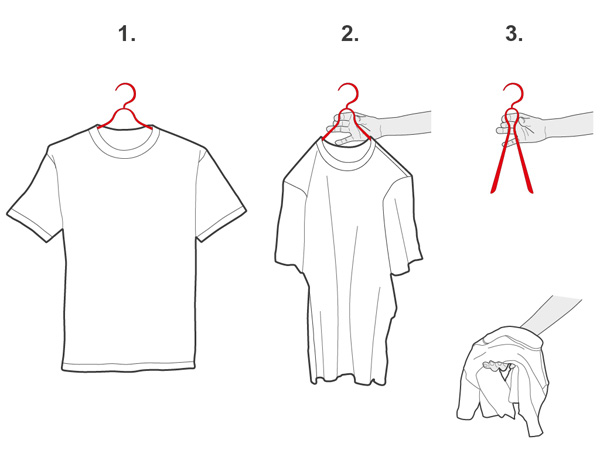 1.

2.

3.