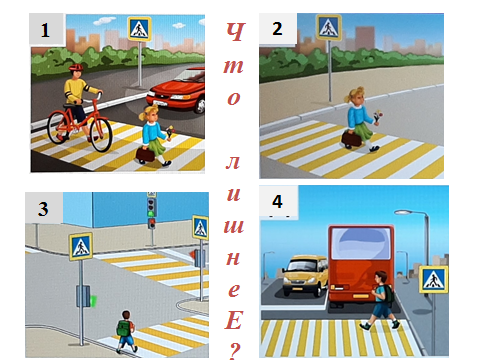 1

Что лишнеЕ?

2

3

4