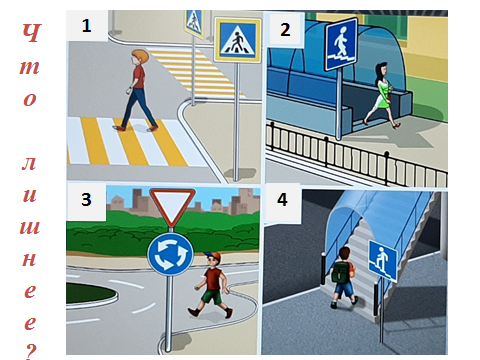 Что лишнее?

1

2

3

4