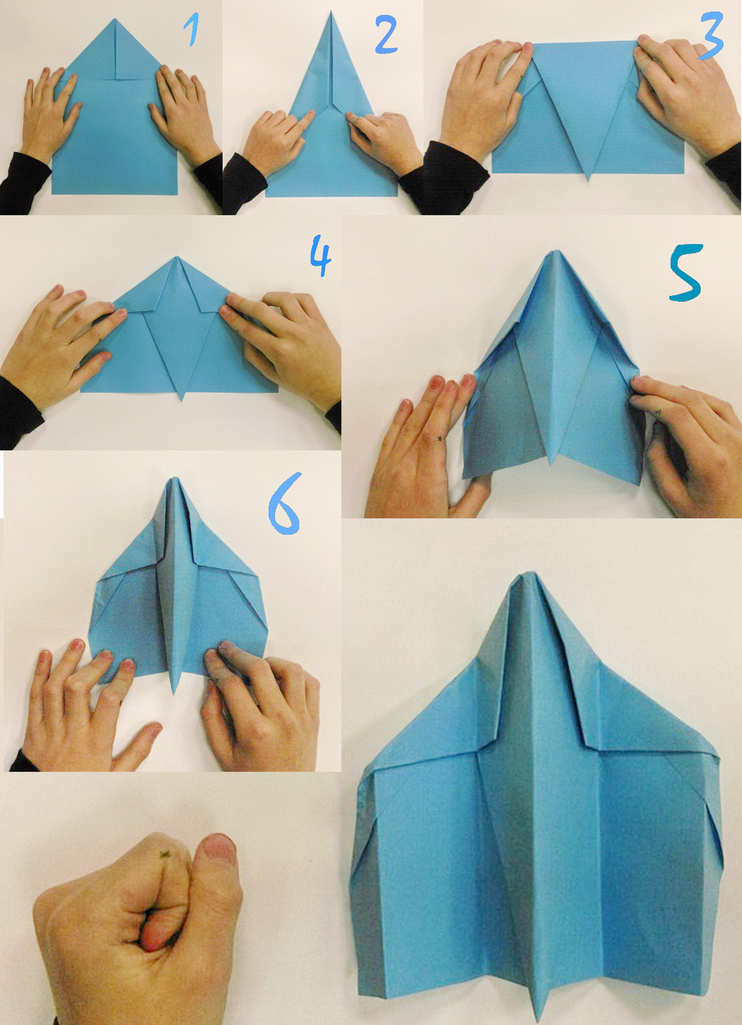 1
2
3
4
5
6