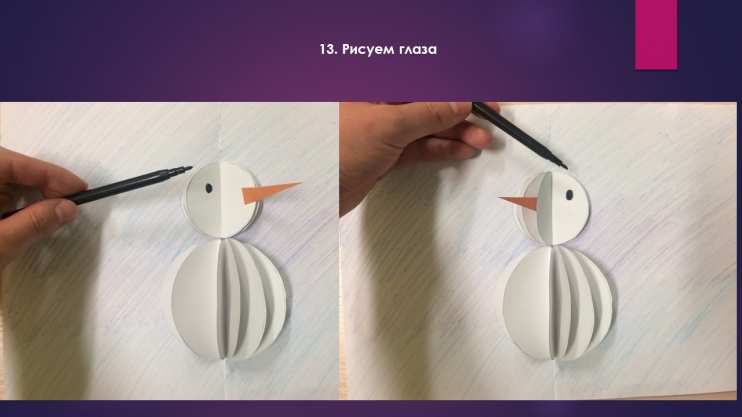 13. Рисуем глаза