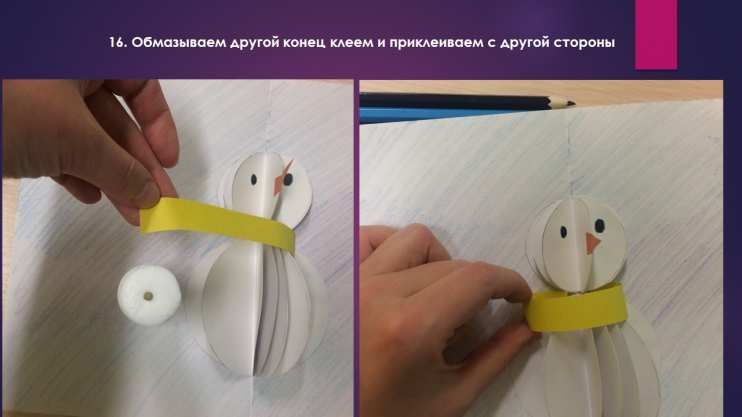 16. Обмазываем другой конец клеем и приклеиваем с другой стороны