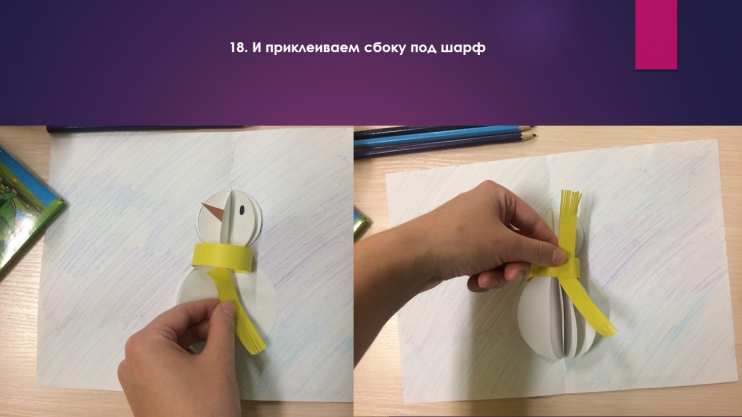 18. И приклеиваем сбоку под шарф