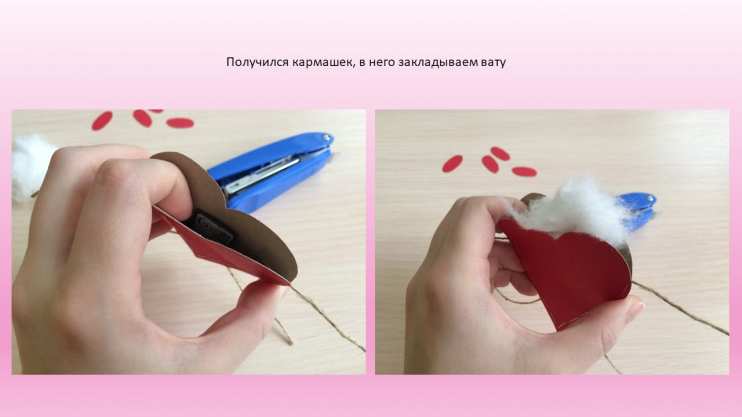 Получился кармашек, в него закладываем вату